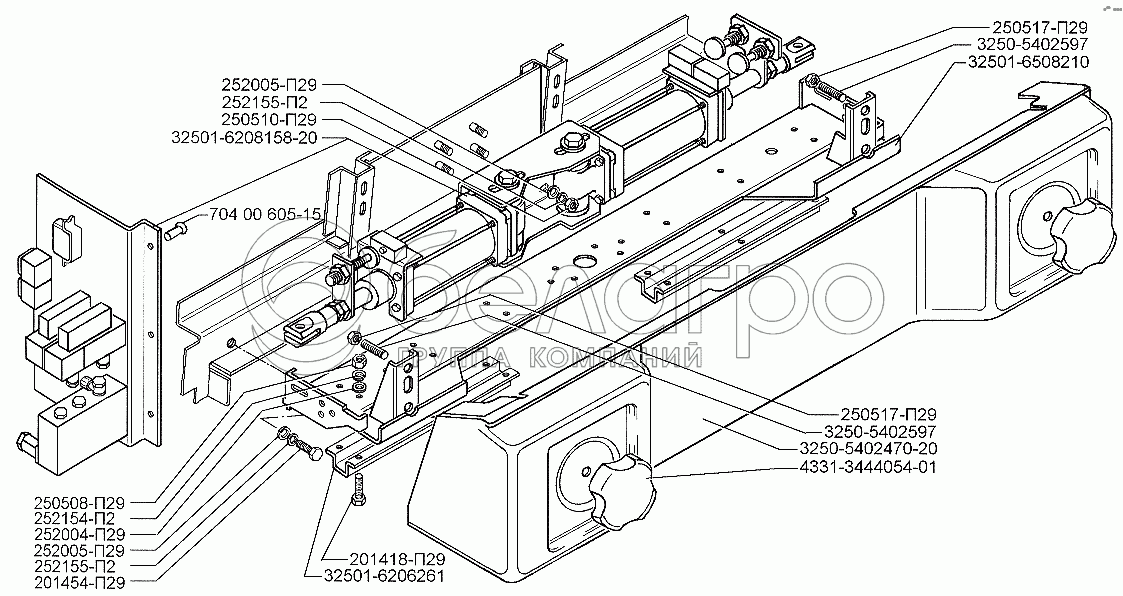 250517-П29
3250-5402597
32501-6508210
252005-П29
252155-П2
250510-П29
32501-6208158-20
704 00 605-15
белагро
ГРУППА КОМПАНИЙ
250517-П29
3250-5402597
3250-5402470-20
4331-3444054-01
250508-П29
252154-П2
252004-П29
252005-П29
252155-П2
201454-П29
201418-П29
32501-6206261